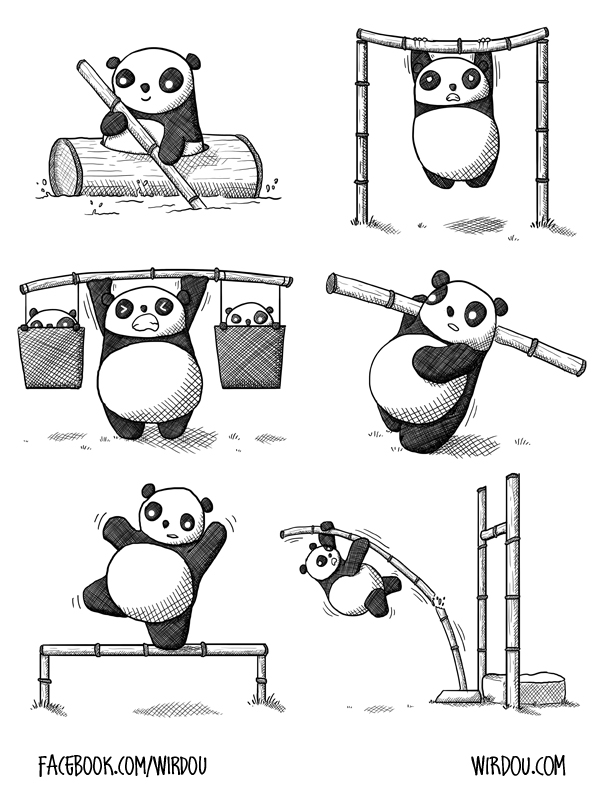 FACEBOOK.COM/WIRDOU

WIRDOU.COM